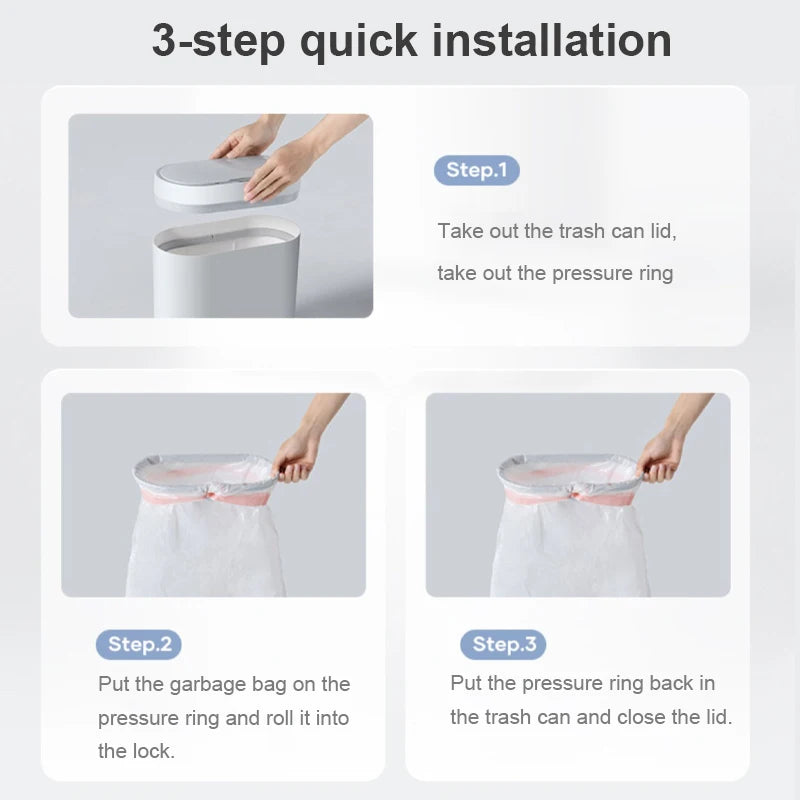 3-step quick installation

Step.1

Take out the trash can lid, take out the pressure ring

Step.2

Put the garbage bag on the pressure ring and roll it into the lock.

Step.3

Put the pressure ring back in the trash can and close the lid.