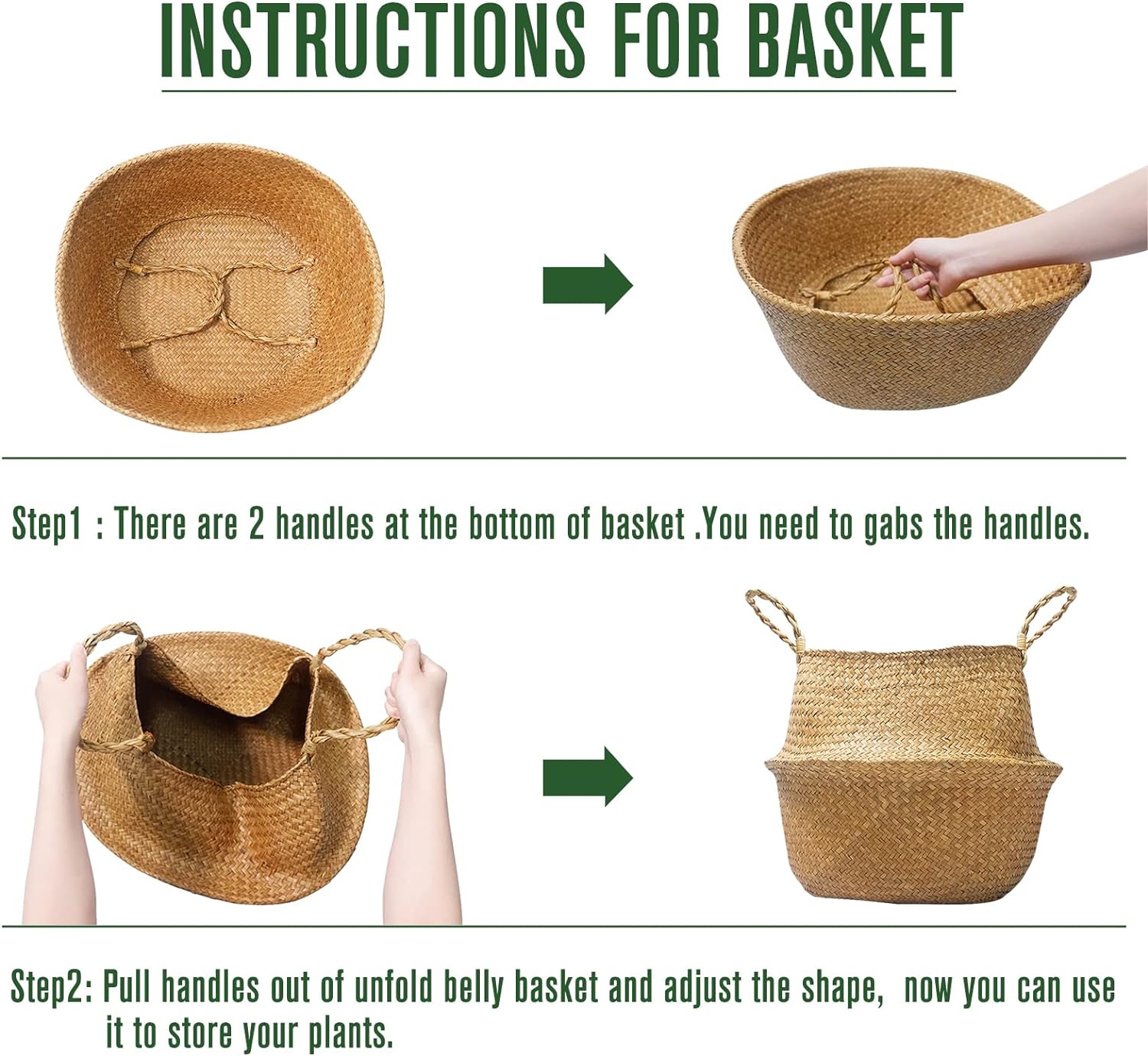 INSTRUCTIONS FOR BASKET

Step1 : There are 2 handles at the bottom of basket .You need to gabs the handles.

Step2: Pull handles out of unfold belly basket and adjust the shape, now you can use it to store your plants.