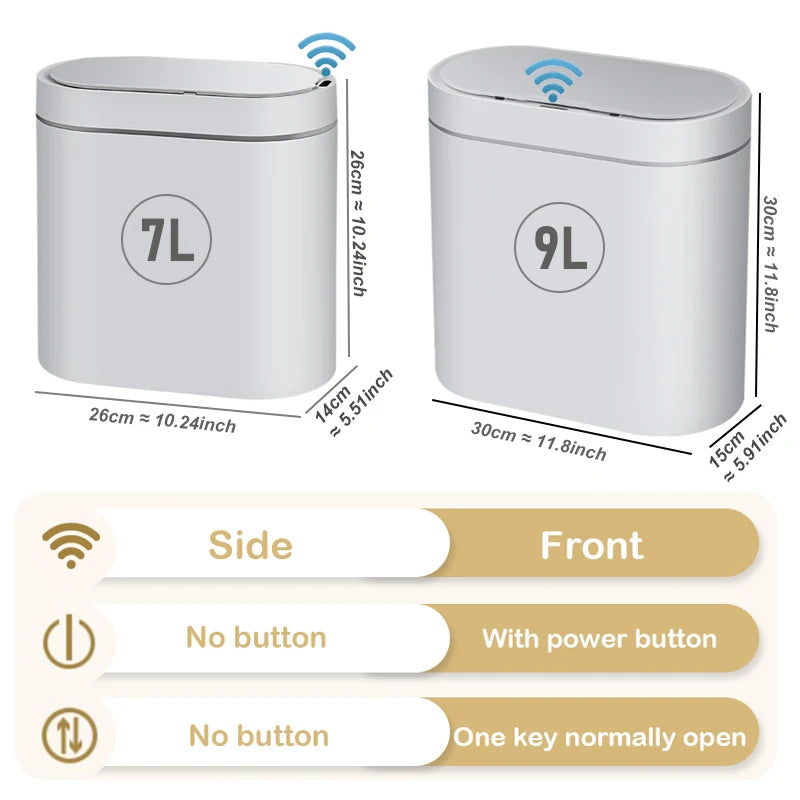 7L

26cm ≈ 10.24inch

26cm ≈ 10.24inch

14cm ≈ 5.51inch

9L

30cm ≈ 11.8inch

30cm ≈ 11.8inch

15cm ≈ 5.91inch

| Side | Front |
|---|---|
| No button | With power button |
| No button | One key normally open |