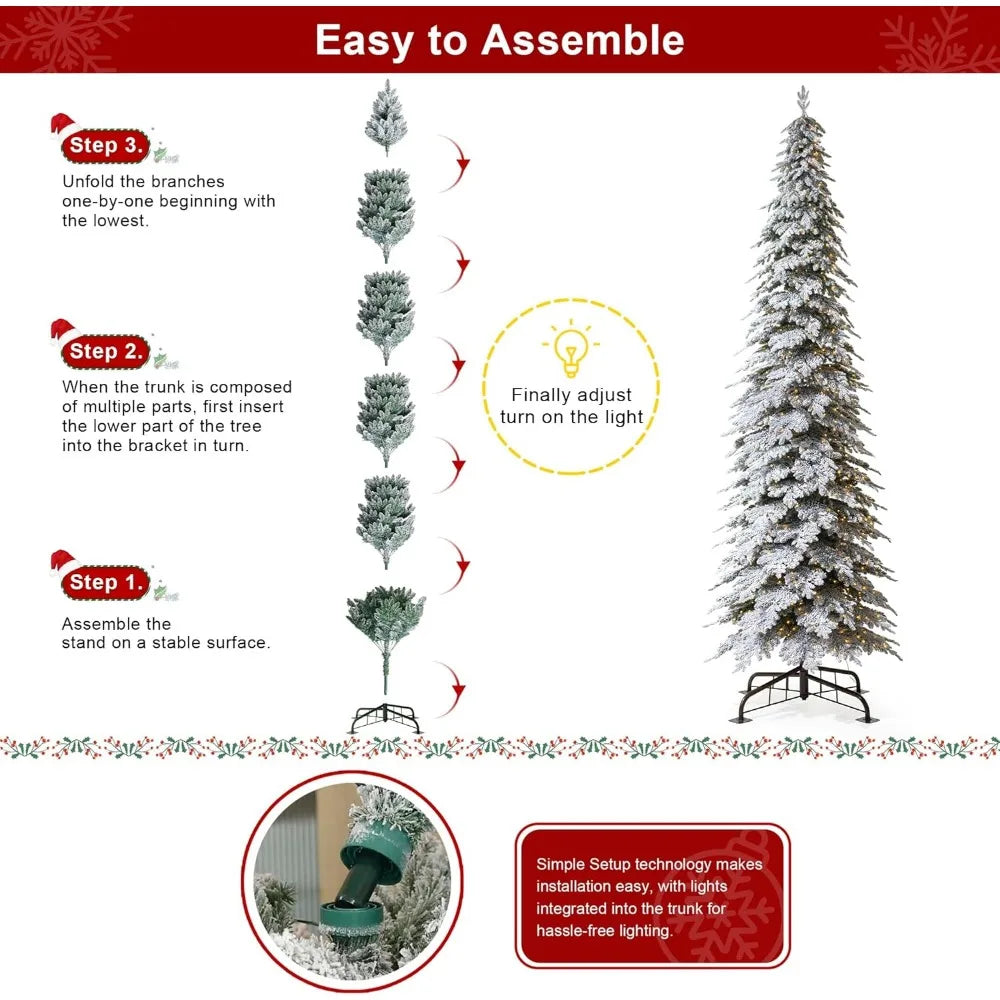 Easy to Assemble

Step 3.

Unfold the branches one-by-one beginning with the lowest.

Step 2.

When the trunk is composed of multiple parts, first insert the lower part of the tree into the bracket in turn.

Step 1.

Assemble the stand on a stable surface.

Finally adjust turn on the light

Simple Setup technology makes installation easy, with lights integrated into the trunk for hassle-free lighting.