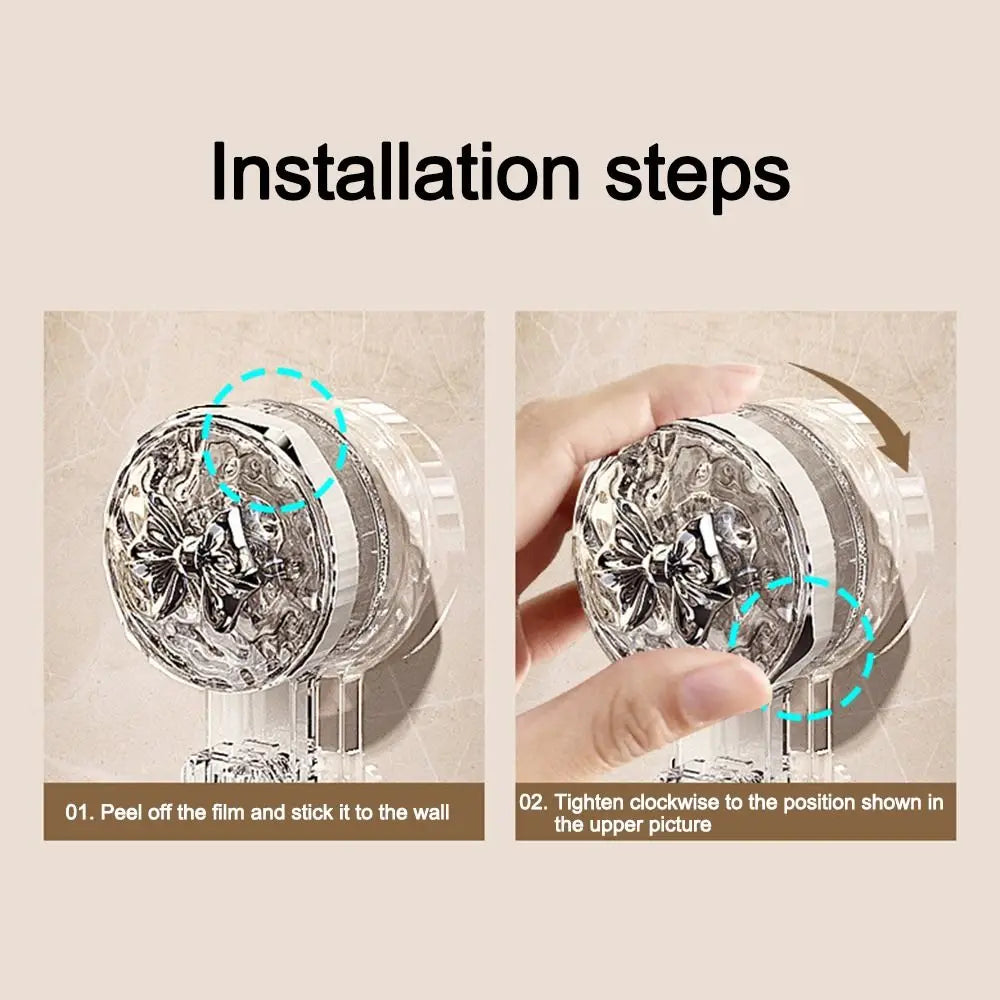 Installation steps

01. Peel off the film and stick it to the wall

02. Tighten clockwise to the position shown in the upper picture