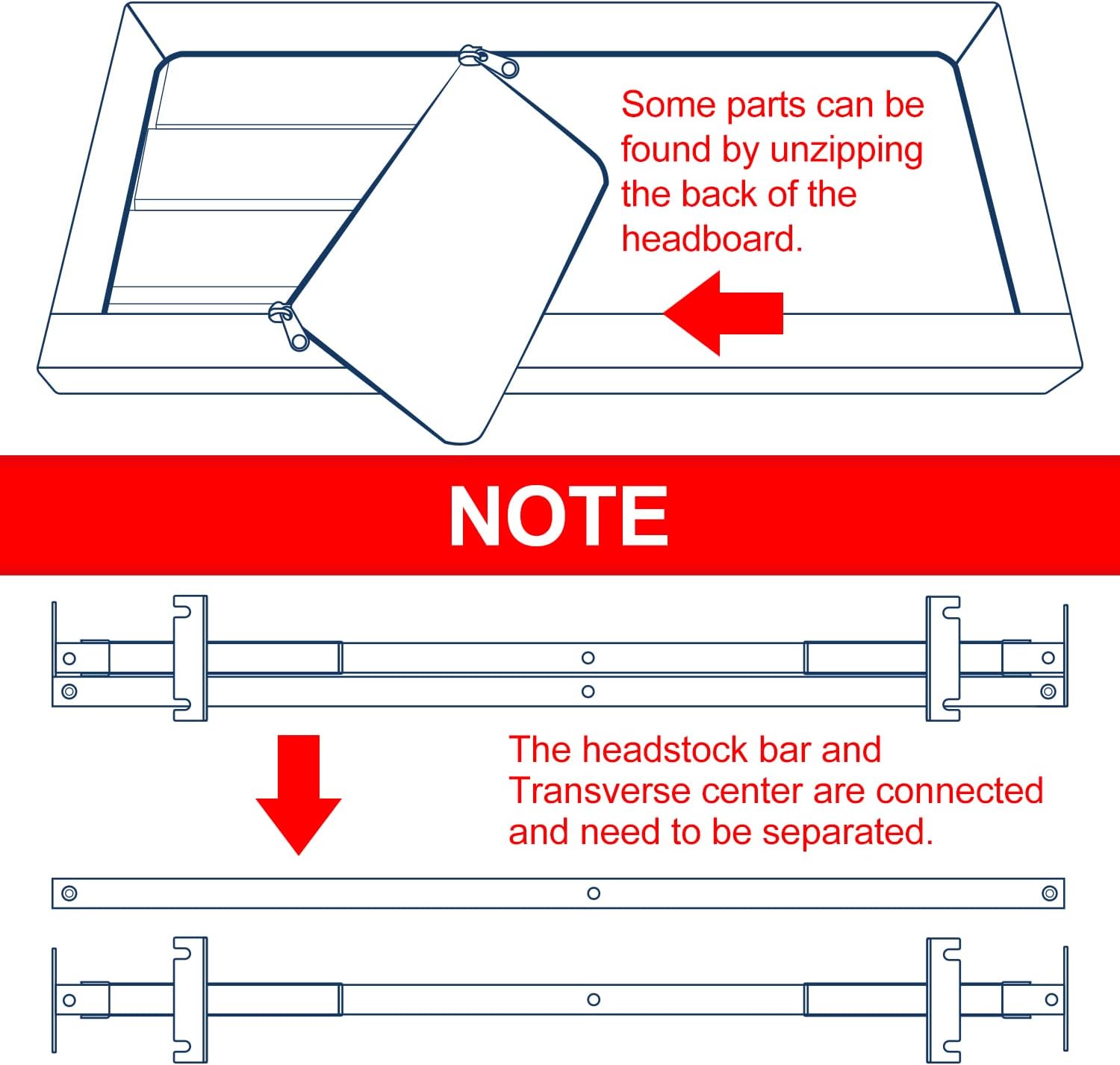 Some parts can be found by unzipping the back of the headboard.

NOTE

The headstock bar and Transverse center are connected and need to be separated.