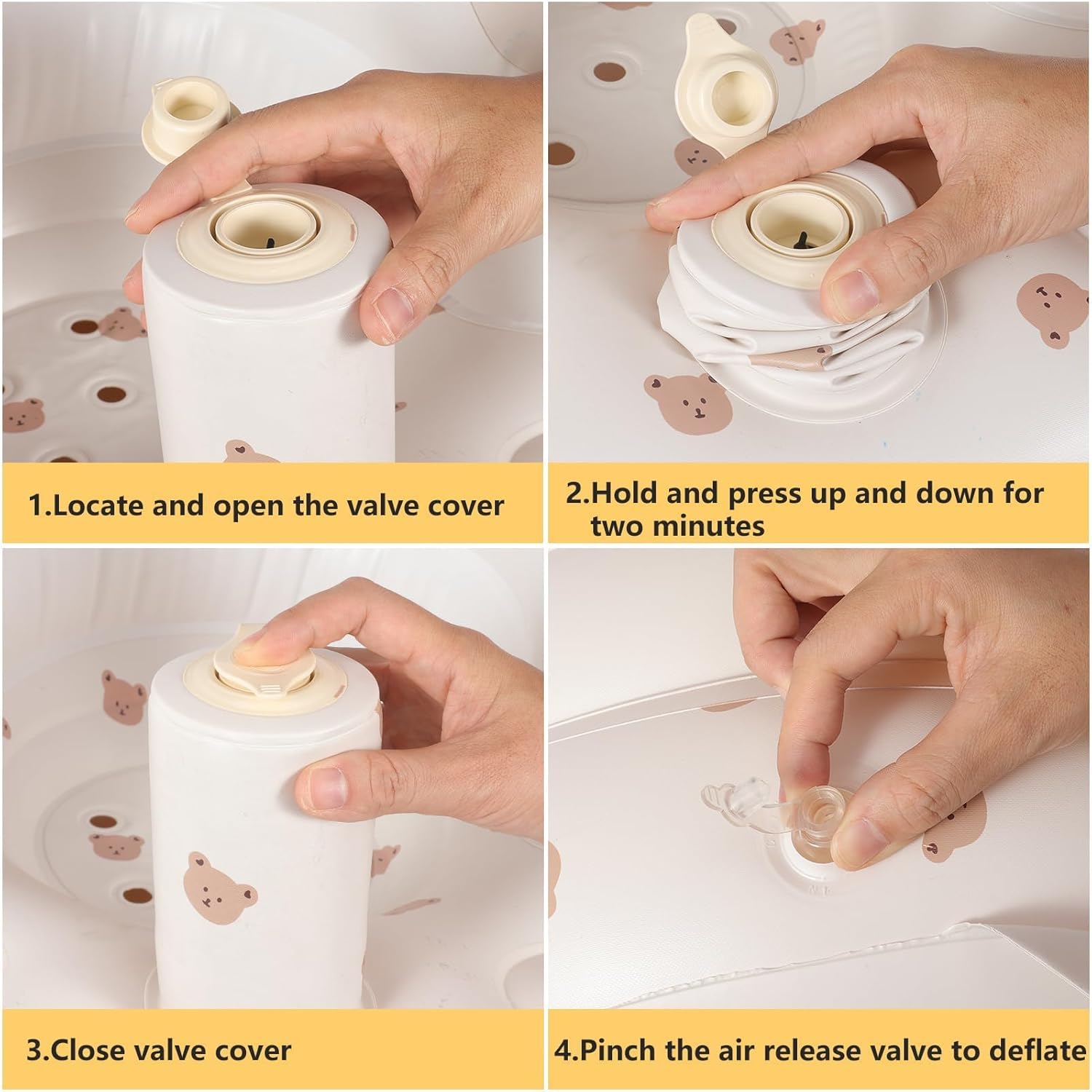 1.Locate and open the valve cover

2.Hold and press up and down for two minutes

3.Close valve cover

4.Pinch the air release valve to deflate