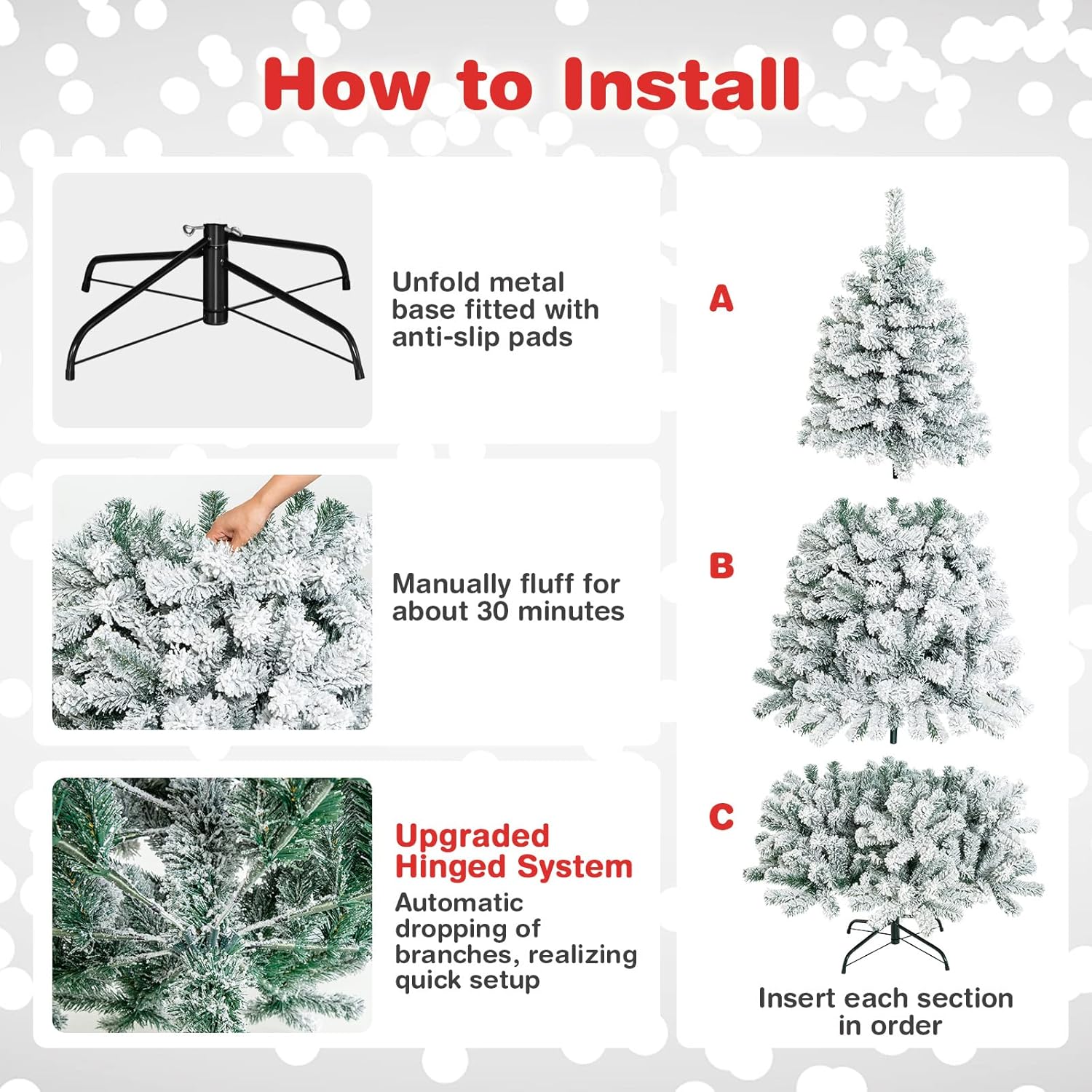 How to Install

Unfold metal base fitted with anti-slip pads

Manually fluff for about 30 minutes

Upgraded Hinged System

Automatic dropping of branches, realizing quick setup

A

B

C

Insert each section in order