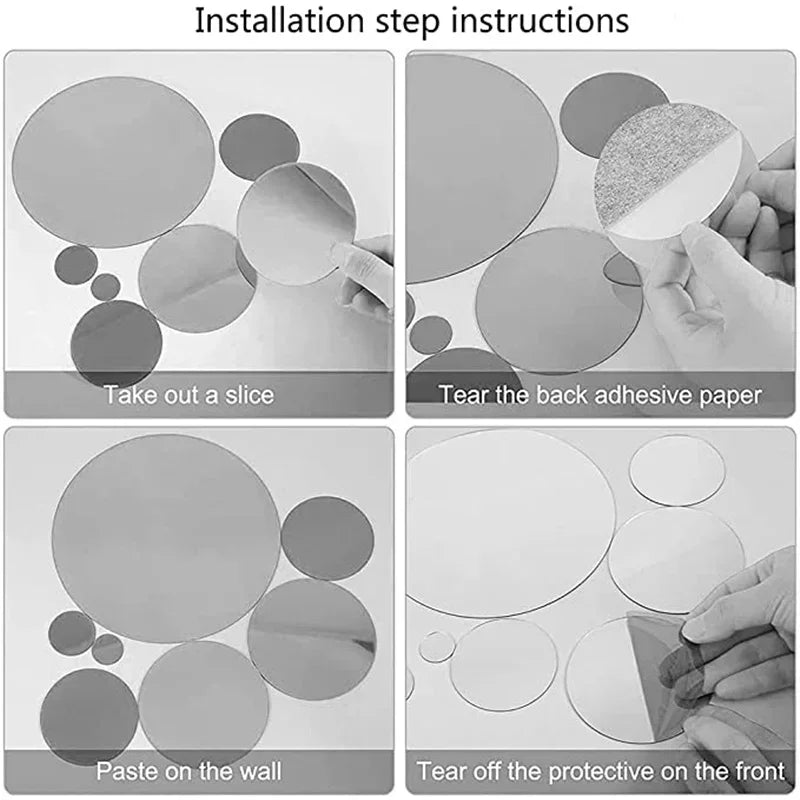 Installation step instructions

Take out a slice

Tear the back adhesive paper

Paste on the wall

Tear off the protective on the front